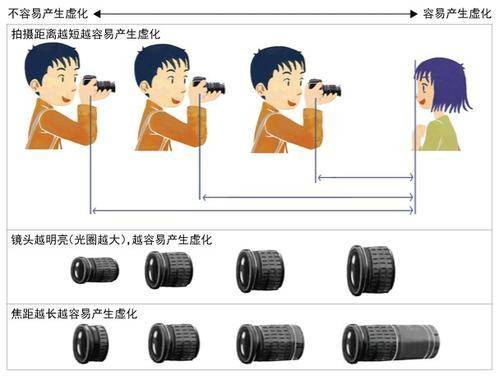 不容易产生虚化

容易产生虚化

拍摄距离越短越容易产生虚化

镜头越明亮(光圈越大),越容易产生虚化

焦距越长越容易产生虚化