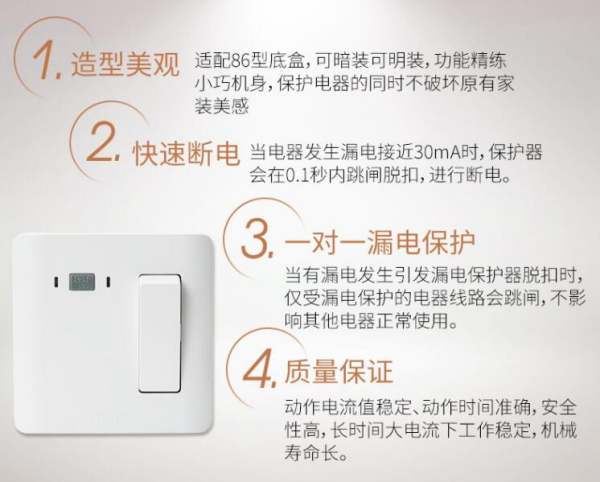 1. 造型美观 适配86型底盒，可暗装可明装，功能精练小巧机身，保护电器的同时不破坏原有家装美感

2. 快速断电 当电器发生漏电接近30mA时，保护器会在0.1秒内跳闸脱扣，进行断电。

3. 一对一漏电保护

当有漏电发生引发漏电保护器脱扣时，仅受漏电保护的电器线路会跳闸，不影响其他电器正常使用。

4. 质量保证

动作电流值稳定、动作时间准确，安全性高，长时间大电流下工作稳定，机械寿命长。