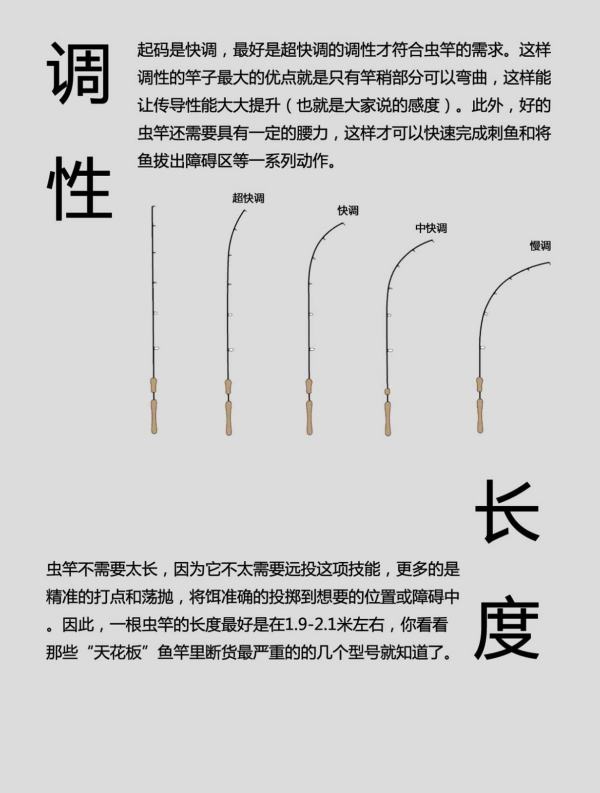 调性

起码是快调，最好是超快调的调性才符合虫竿的需求。这样调性的竿子最大的优点就是只有竿稍部分可以弯曲，这样能让传导性能大大提升（也就是大家说的感度）。此外，好的虫竿还需要具有一定的腰力，这样才可以快速完成刺鱼和将鱼拔出障碍区等一系列动作。

超快调

快调

中快调

慢调

长度

虫竿不需要太长，因为它不太需要远投这项技能，更多的是精准的打点和荡抛，将饵准确的投掷到想要的位置或障碍中。因此，一根虫竿的长度最好是在1.9-2.1米左右，你看看那些“天花板”鱼竿里断货最严重的的几个型号就知道了。